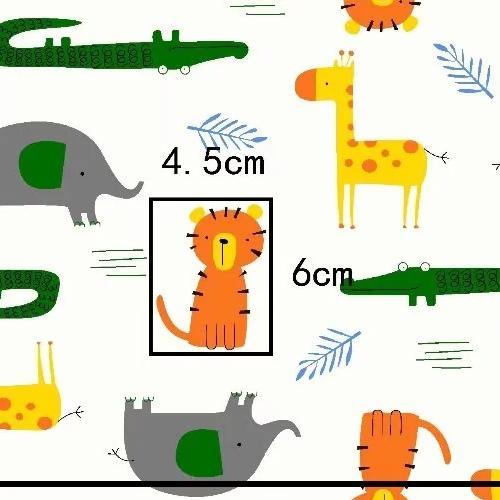 4. 5cm

6cm